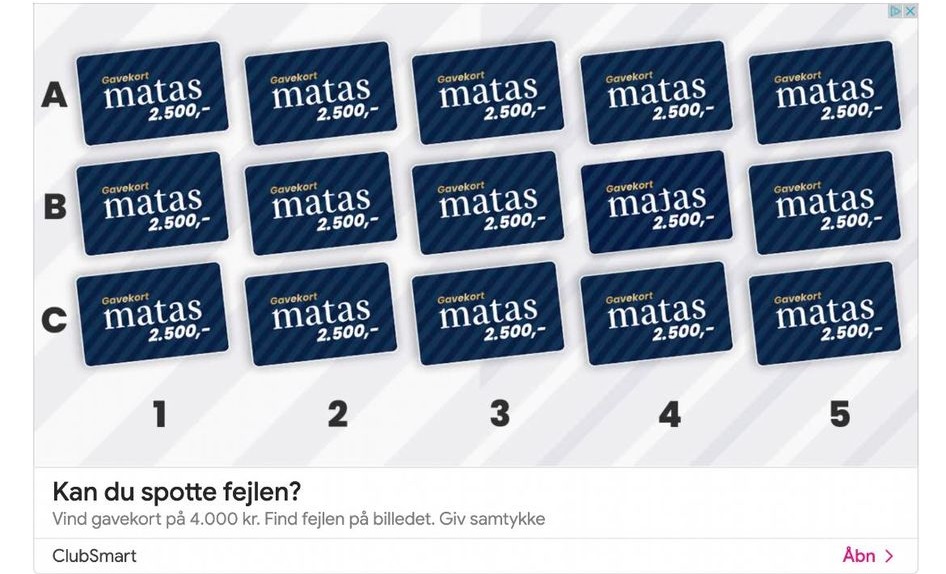 A
Gavekort matas 2.500,-
Gavekort matas 2.500,-
Gavekort matas 2.500,-
Gavekort matas 2.500,-
Gavekort matas 2.500,-

B
Gavekort matas 2.500,-
Gavekort matas 2.500,-
Gavekort matas 2.500,-
Gavekort majas 2.500,-
Gavekort matas 2.500,-

C
Gavekort matas 2.500,-
Gavekort matas 2.500,-
Gavekort matas 2.500,-
Gavekort matas 2.500,-
Gavekort matas 2.500,-

1 2 3 4 5

Kan du spotte fejlen?

Vind gavekort på 4.000 kr. Find fejlen på billedet. Giv samtykke

ClubSmart

Åbn >