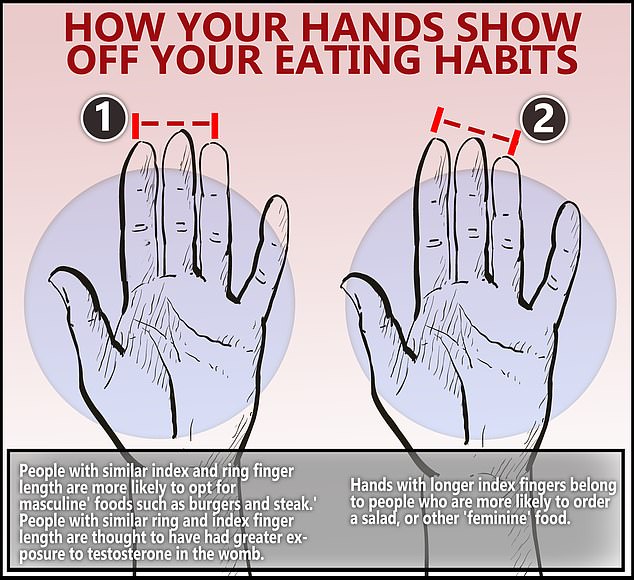 HOW YOUR HANDS SHOW OFF YOUR EATING HABITS

1

2

People with similar index and ring finger length are more likely to opt for masculine' foods such as burgers and steak.' People with similar ring and index finger length are thought to have had greater exposure to testosterone in the womb.

Hands with longer index fingers belong to people who are more likely to order a salad, or other 'feminine' food.